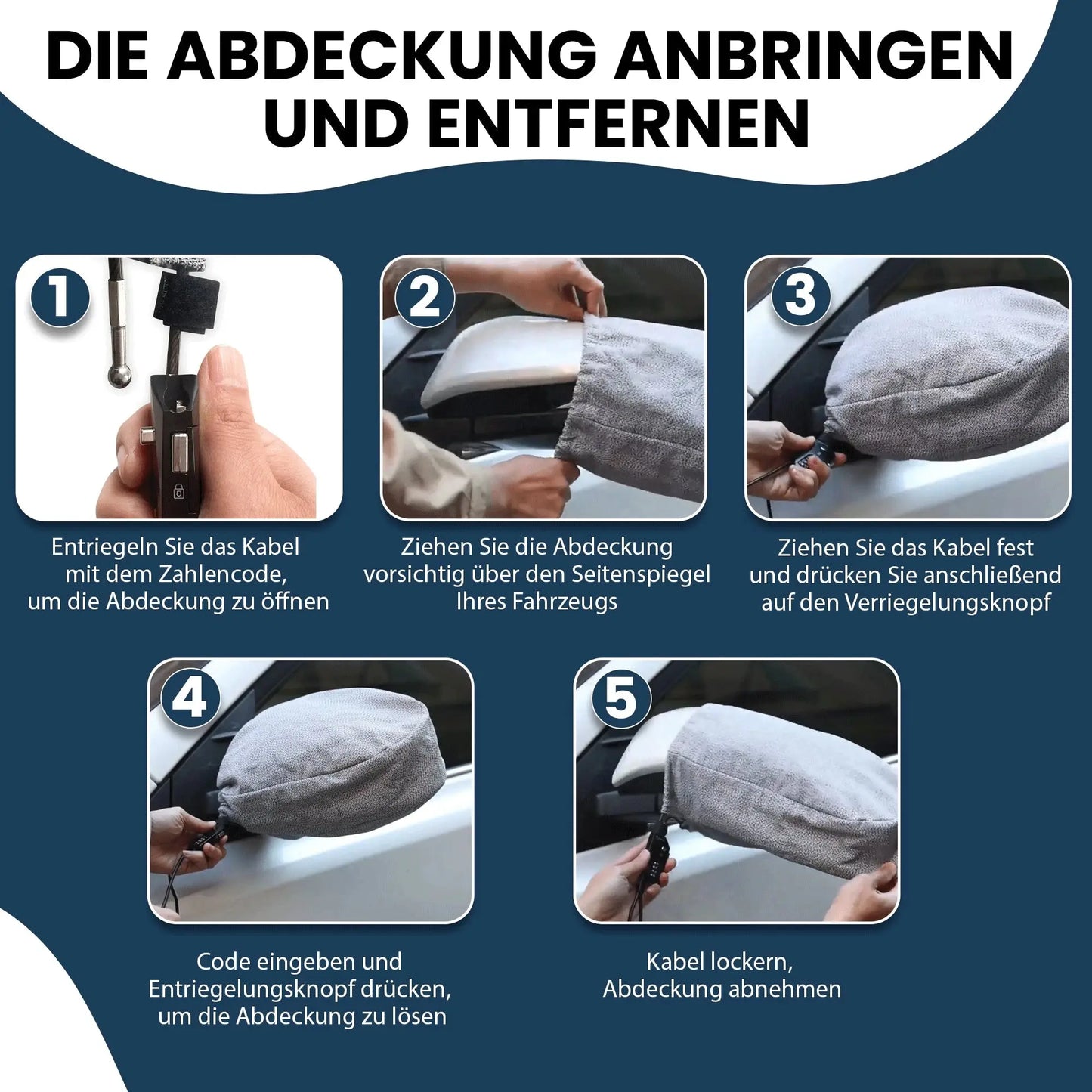 DIE ABDECKUNG ANBRINGEN UND ENTFERNEN

1

Entriegeln Sie das Kabel mit dem Zahlencode, um die Abdeckung zu öffnen

2

Ziehen Sie die Abdeckung vorsichtig über den Seitenspiegel Ihres Fahrzeugs

3

Ziehen Sie das Kabel fest und drücken Sie anschließend auf den Verriegelungsknopf

4

Code eingeben und Entriegelungsknopf drücken, um die Abdeckung zu lösen

5

Kabel lockern, Abdeckung abnehmen