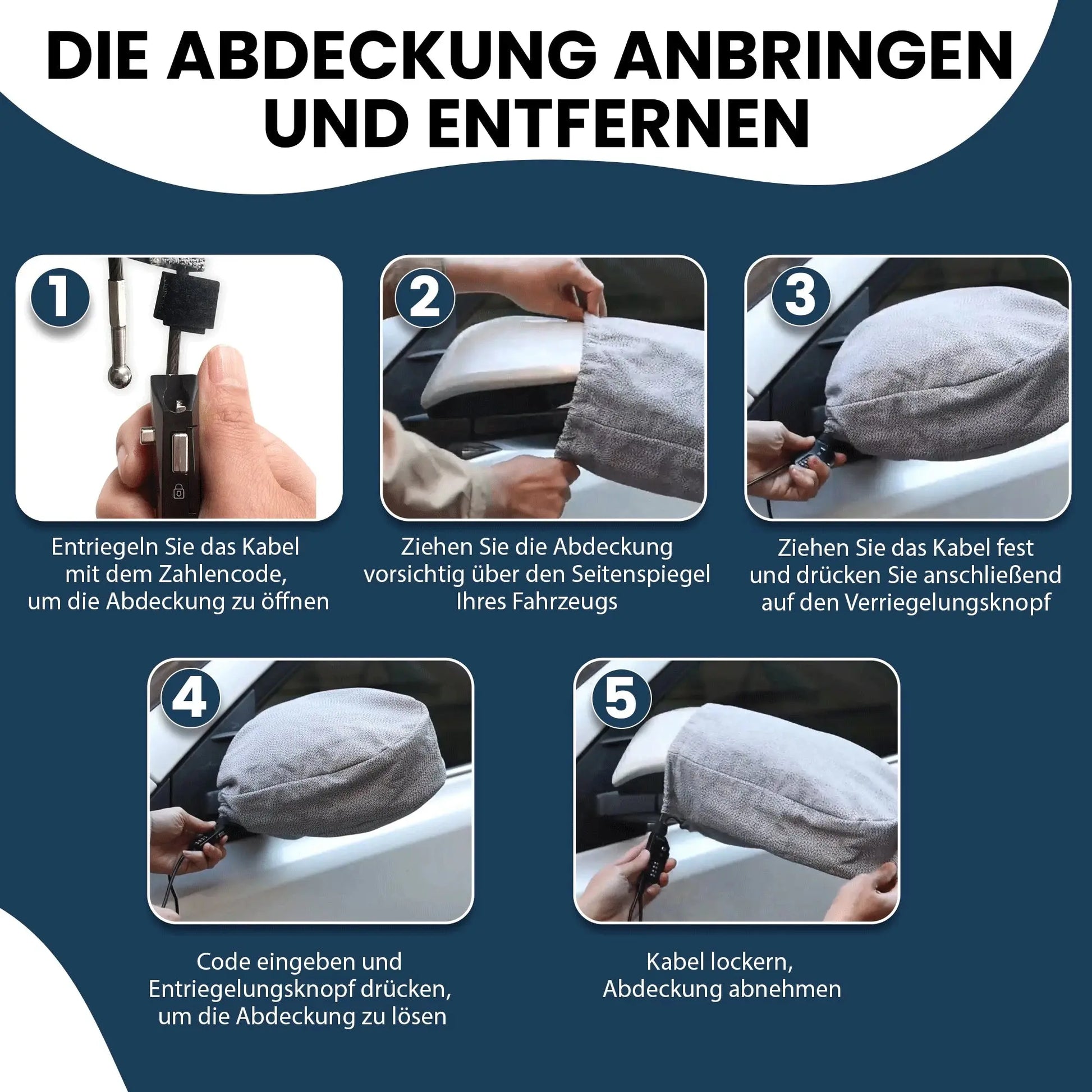 DIE ABDECKUNG ANBRINGEN UND ENTFERNEN

1

Entriegeln Sie das Kabel mit dem Zahlencode, um die Abdeckung zu öffnen

2

Ziehen Sie die Abdeckung vorsichtig über den Seitenspiegel Ihres Fahrzeugs

3

Ziehen Sie das Kabel fest und drücken Sie anschließend auf den Verriegelungsknopf

4

Code eingeben und Entriegelungsknopf drücken, um die Abdeckung zu lösen

5

Kabel lockern, Abdeckung abnehmen