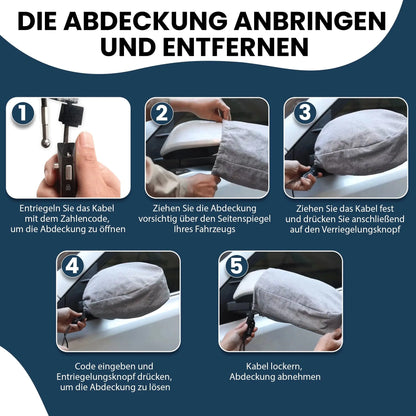 DIE ABDECKUNG ANBRINGEN UND ENTFERNEN

1

Entriegeln Sie das Kabel mit dem Zahlencode, um die Abdeckung zu öffnen

2

Ziehen Sie die Abdeckung vorsichtig über den Seitenspiegel Ihres Fahrzeugs

3

Ziehen Sie das Kabel fest und drücken Sie anschließend auf den Verriegelungsknopf

4

Code eingeben und Entriegelungsknopf drücken, um die Abdeckung zu lösen

5

Kabel lockern, Abdeckung abnehmen